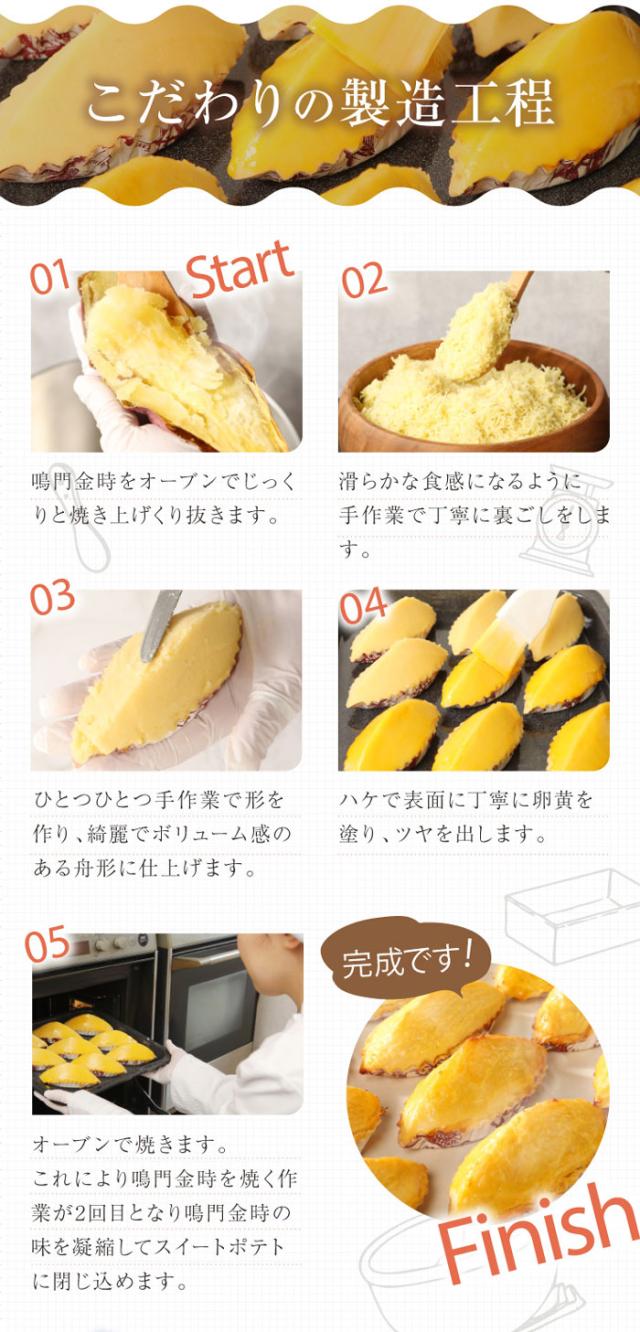 こだわりの製造工程

01 Start

鳴門金時をオーブンでじっくりと焼き上げくり抜きます。

02

滑らかな食感になるように手作業で丁寧に裏ごしをします。

03

ひとつひとつ手作業で形を作り、綺麗でボリューム感のある舟形に仕上げます。

04

ハケで表面に丁寧に卵黄を塗り、ツヤを出します。

05

オーブンで焼きます。
これにより鳴門金時を焼く作業が2回目となり鳴門金時の味を凝縮してスイートポテトに閉じ込めます。

完成です!

Finish