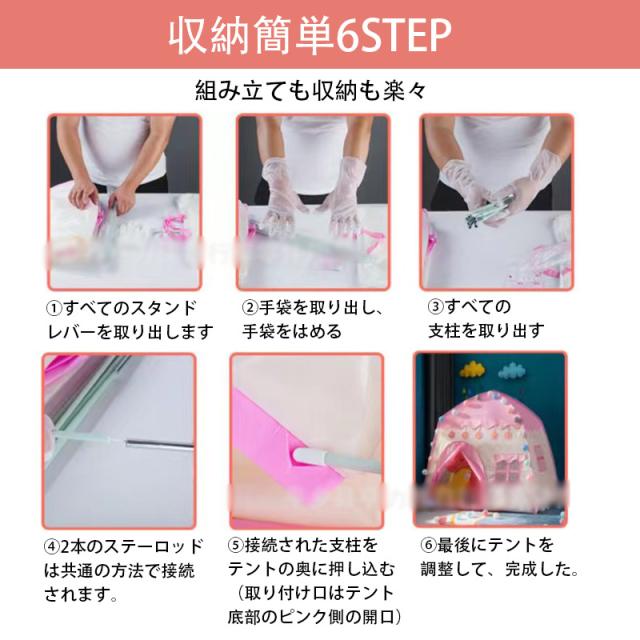 収納簡単6STEP

組み立ても収納も楽々

①すべてのスタンドレバーを取り出します

②手袋を取り出し、手袋をはめる

③すべての支柱を取り出す

④2本のステーロッドは共通の方法で接続されます。

⑤接続された支柱をテントの奥に押し込む（取り付け口はテント底部のピンク側の開口）

⑥最後にテントを調整して、完成した。