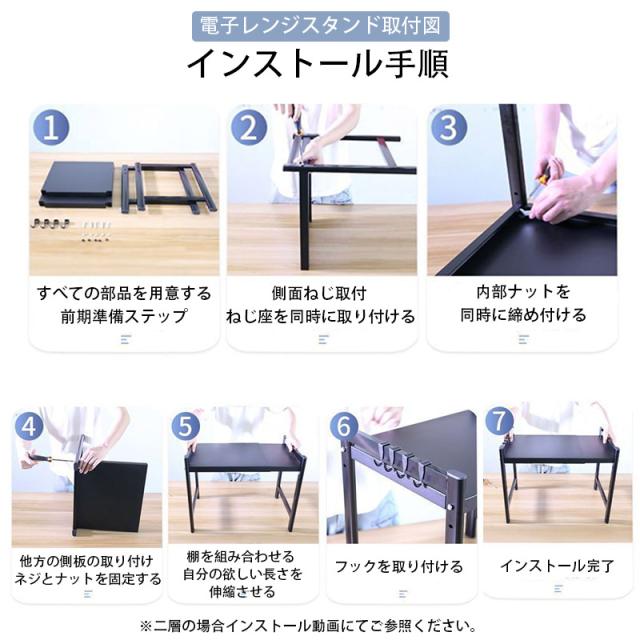 電子レンジスタンド取付図
インストール手順

1
すべての部品を用意する
前期準備ステップ

2
側面ねじ取付
ねじ座を同時に取り付ける

3
内部ナットを
同時に締め付ける

4
他方の側板の取り付け
ネジとナットを固定する

5
棚を組み合わせる
自分の欲しい長さを
伸縮させる

6
フックを取り付ける

7
インストール完了

※二層の場合インストール動画にてご参照ください。