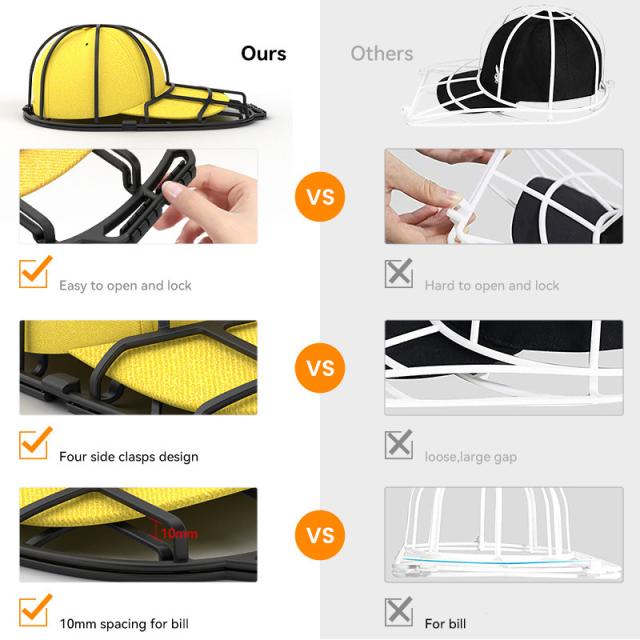 Ours

Others

VS

Easy to open and lock

Hard to open and lock

VS

Four side clasps design

loose,large gap

10mm

VS

10mm spacing for bill

For bill