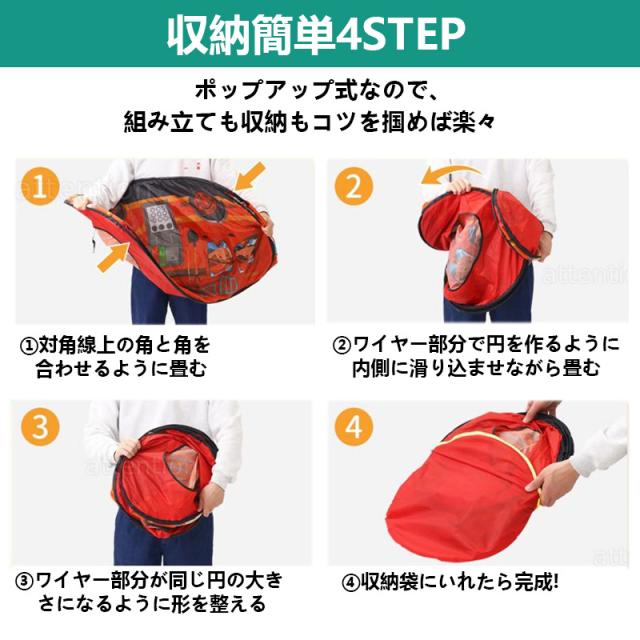 収納簡単4STEP

ポップアップ式なので、
組み立ても収納もコツを掴めば楽々

1

①対角線上の角と角を合わせるように畳む

2

②ワイヤー部分で円を作るように内側に滑り込ませながら畳む

3

③ワイヤー部分が同じ円の大きさになるように形を整える

4

④収納袋にいれたら完成!