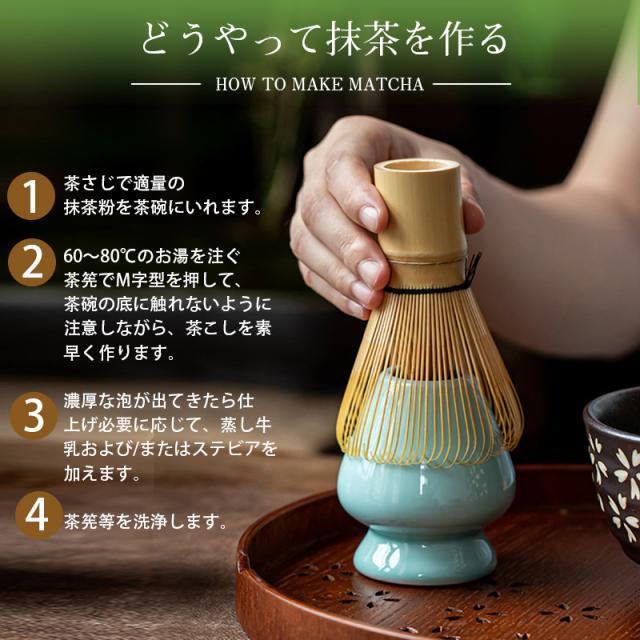 どうやって抹茶を作る

HOW TO MAKE MATCHA

1 茶さじで適量の抹茶粉を茶碗にいれます。

2 60～80℃のお湯を注ぐ茶筅でM字型を押して、茶碗の底に触れないように注意しながら、茶こしを素早く作ります。

3 濃厚な泡が出てきたら仕上げ必要に応じて、蒸し牛乳および/またはステビアを加えます。

4 茶筅等を洗浄します。