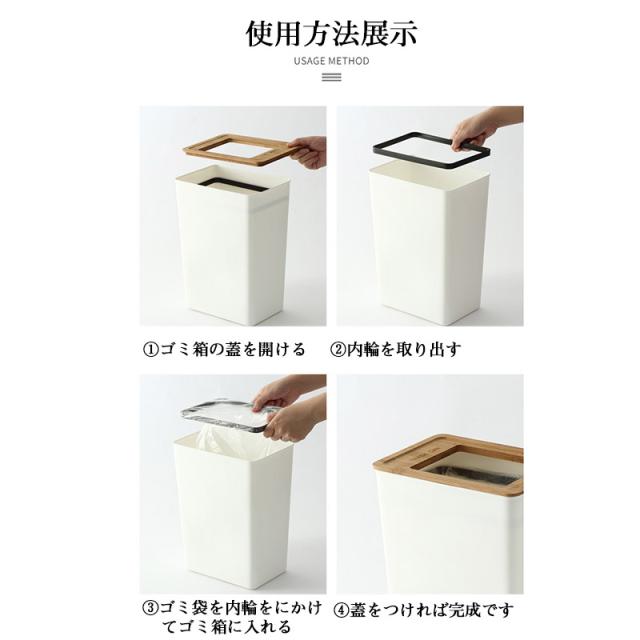 使用方法展示

USAGE METHOD

①ゴミ箱の蓋を開ける

②内輪を取り出す

③ゴミ袋を内輪をにかけてゴミ箱に入れる

④蓋をつければ完成です