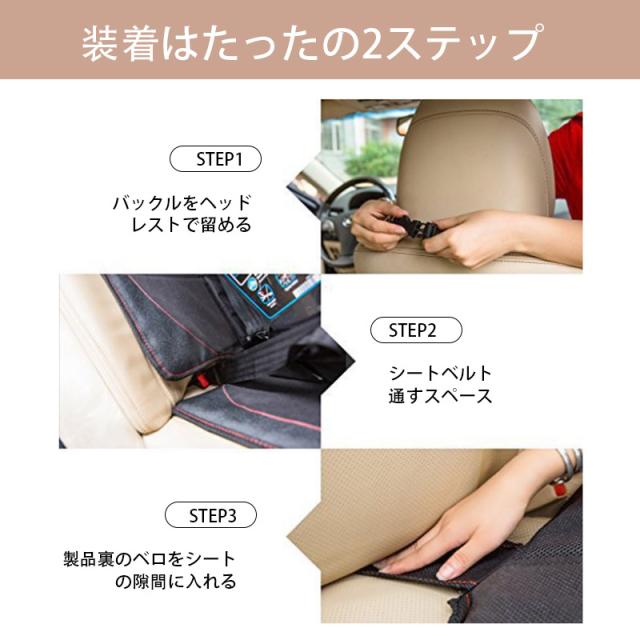 装着はたったの2ステップ

STEP1

バックルをヘッドレストで留める

STEP2

シートベルト通すスペース

STEP3

製品裏のベロをシートの隙間に入れる