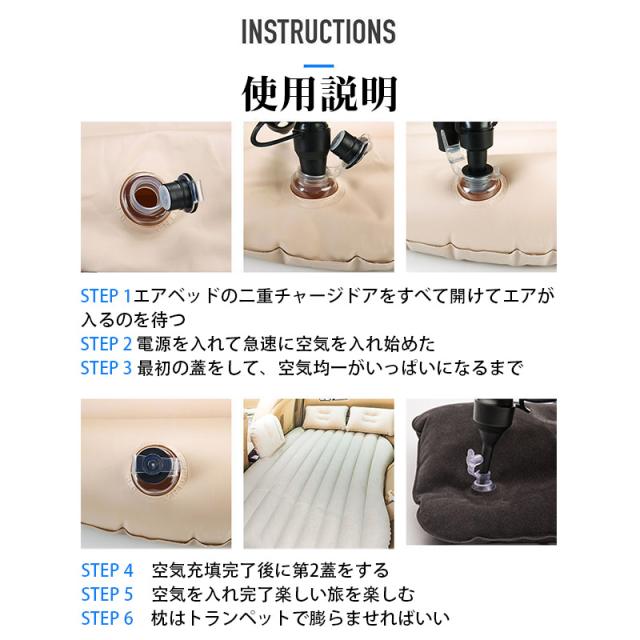 INSTRUCTIONS

使用説明

STEP 1エアベッドの二重チャージドアをすべて開けてエアが入るのを待つ
STEP 2 電源を入れて急速に空気を入れ始めた
STEP 3 最初の蓋をして、空気均一がいっぱいになるまで

STEP 4 空気充填完了後に第2蓋をする
STEP 5 空気を入れ完了楽しい旅を楽しむ
STEP 6 枕はトランペットで膨らませればいい