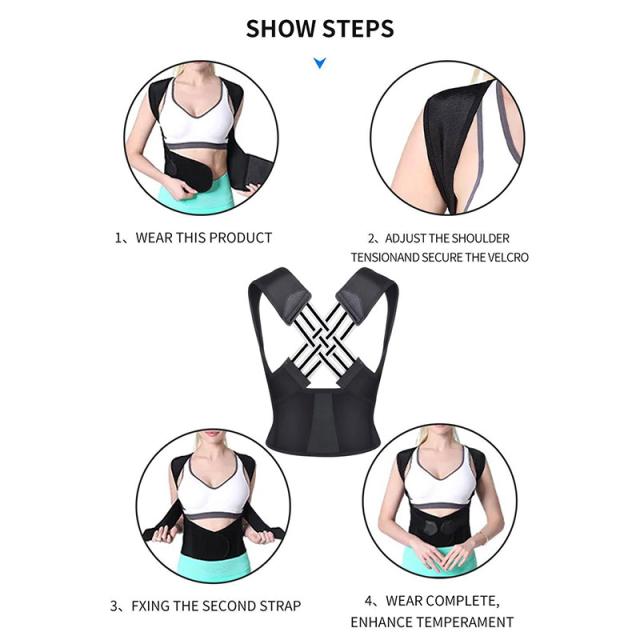 SHOW STEPS

1、WEAR THIS PRODUCT

2、ADJUST THE SHOULDER TENSIONAND SECURE THE VELCRO

3、FXING THE SECOND STRAP

4、WEAR COMPLETE, ENHANCE TEMPERAMENT