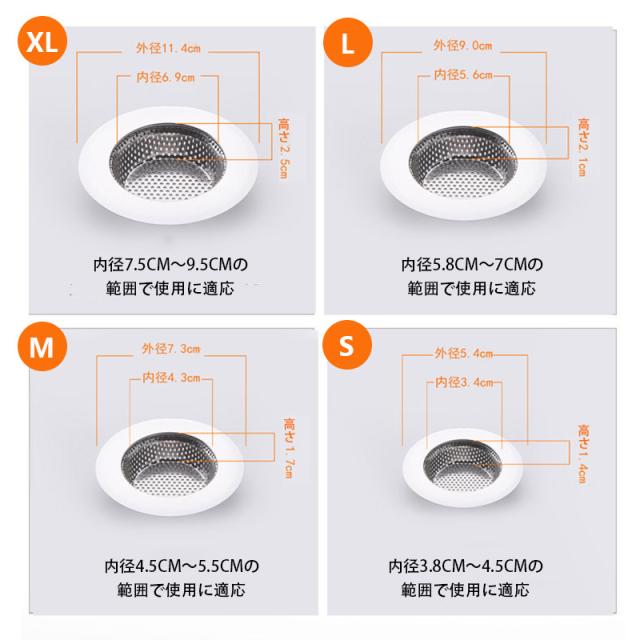 XL

外径11.4cm

内径6.9cm

高さ2.5cm

内径7.5CM～9.5CMの範囲で使用に適応

L

外径9.0cm

内径5.6cm

高さ2.1cm

内径5.8CM～7CMの範囲で使用に適応

M

外径7.3cm

内径4.3cm

高さ1.7cm

内径4.5CM～5.5CMの範囲で使用に適応

S

外径5.4cm

内径3.4cm

高さ1.4cm

内径3.8CM～4.5CMの範囲で使用に適応