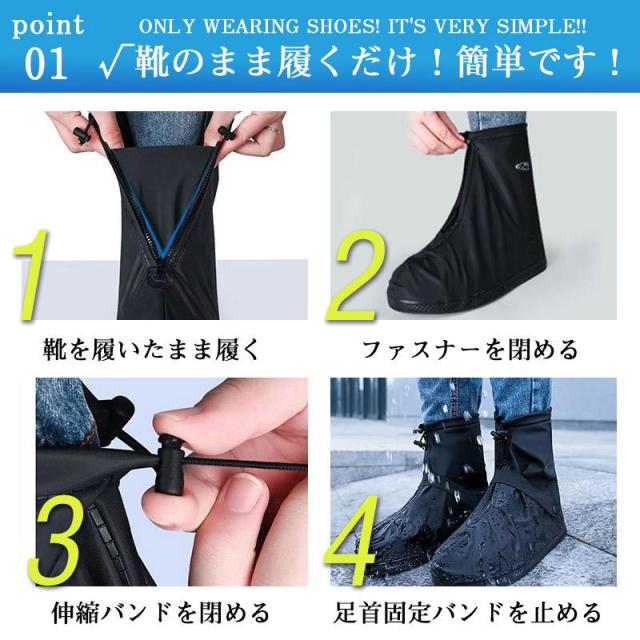 point 01 ONLY WEARING SHOES! IT'S VERY SIMPLE!!
√靴のまま履くだけ！簡単です！

1
靴を履いたまま履く

2
ファスナーを閉める

3
伸縮バンドを閉める

4
足首固定バンドを止める