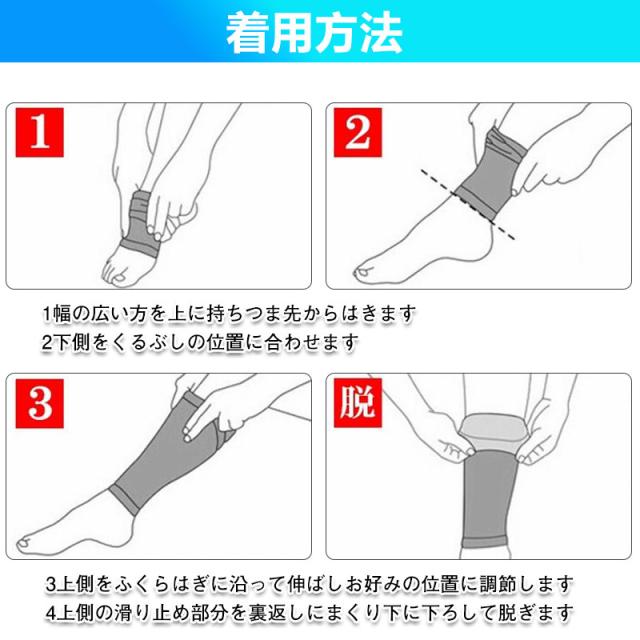 着用方法

1

2

1幅の広い方を上に持ちつま先からはきます
2下側をくるぶしの位置に合わせます

3

脱

3上側をふくらはぎに沿って伸ばしお好みの位置に調節します
4上側の滑り止め部分を裏返しにまくり下に下ろして脱ぎます