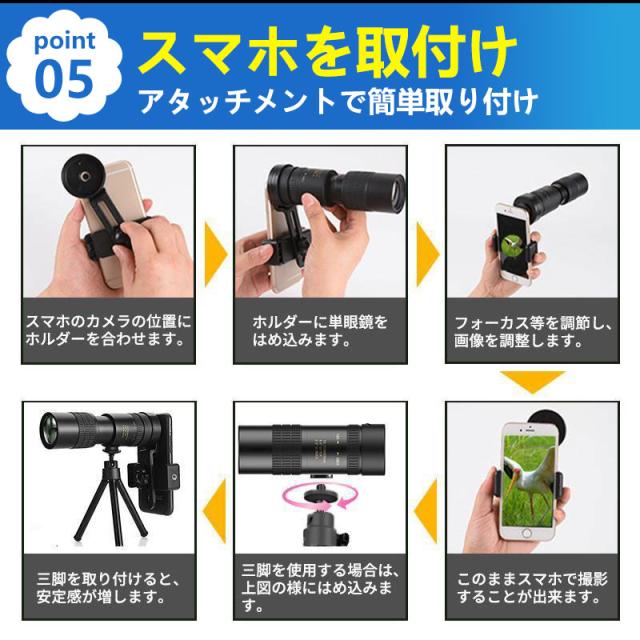 point
05
スマホを取付け
アタッチメントで簡単取り付け

スマホのカメラの位置にホルダーを合わせます。

ホルダーに単眼鏡をはめ込みます。

フォーカス等を調節し、画像を調整します。

このままスマホで撮影することが出来ます。

三脚を使用する場合は、上図の様にはめ込みます。

三脚を取り付けると、安定感が増します。