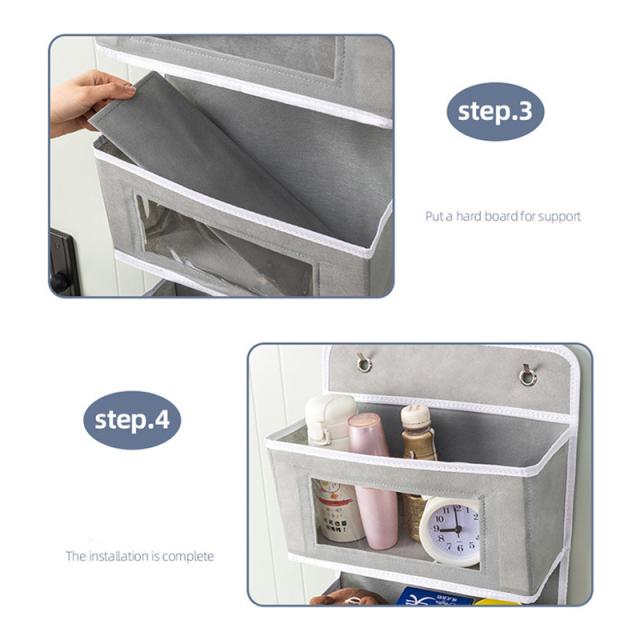 step.3

Put a hard board for support

step.4

The installation is complete