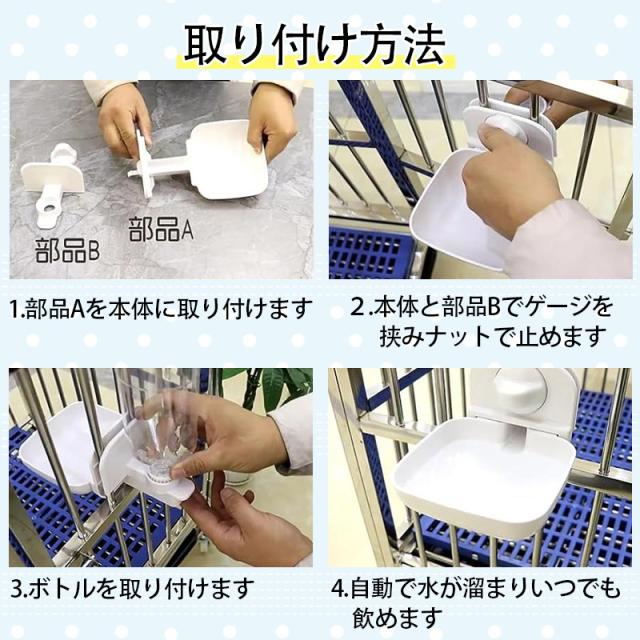 取り付け方法

部品B

部品A

1.部品Aを本体に取り付けます

2.本体と部品Bでゲージを挟みナットで止めます

3.ボトルを取り付けます

4.自動で水が溜まりいつでも飲めます