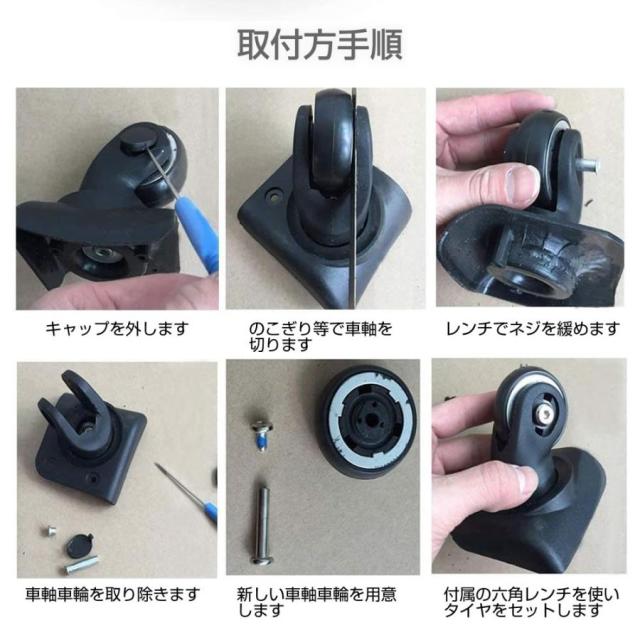 取付方手順

キャップを外します

のこぎり等で車軸を切ります

レンチでネジを緩めます

車軸車輪を取り除きます

新しい車軸車輪を用意します

付属の六角レンチを使いタイヤをセットします