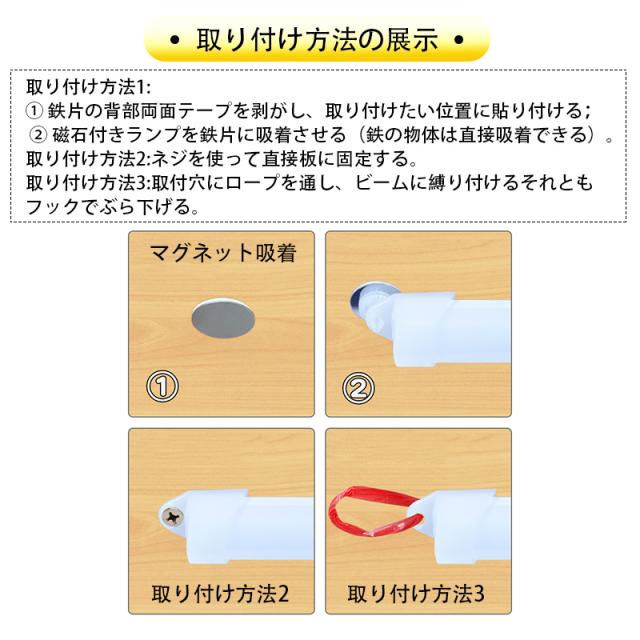 • 取り付け方法の展示 •

取り付け方法1:
① 鉄片の背部両面テープを剥がし、取り付けたい位置に貼り付ける；
② 磁石付きランプを鉄片に吸着させる（鉄の物体は直接吸着できる）。
取り付け方法2:ネジを使って直接板に固定する。
取り付け方法3:取付穴にロープを通し、ビームに縛り付けるそれともフックでぶら下げる。

マグネット吸着

①

②

取り付け方法2

取り付け方法3