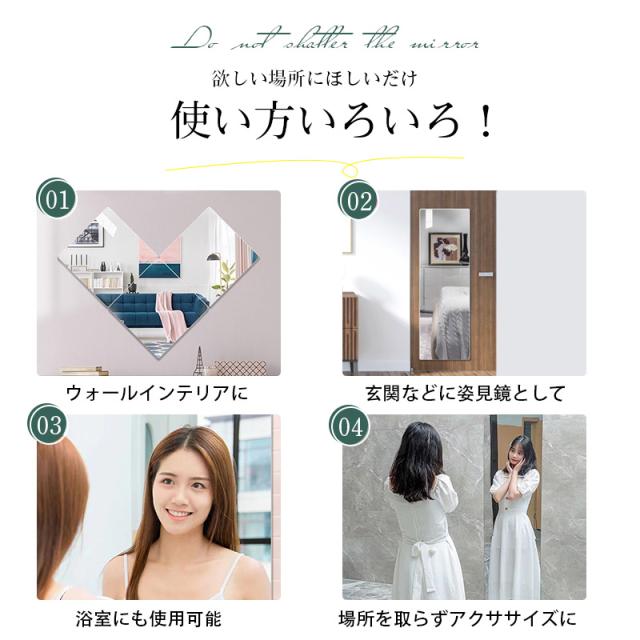 Do not shatter the mirror

欲しい場所にほしいだけ

使い方いろいろ！

01

ウォールインテリアに

02

玄関などに姿見鏡として

03

浴室にも使用可能

04

場所を取らずアクササイズに