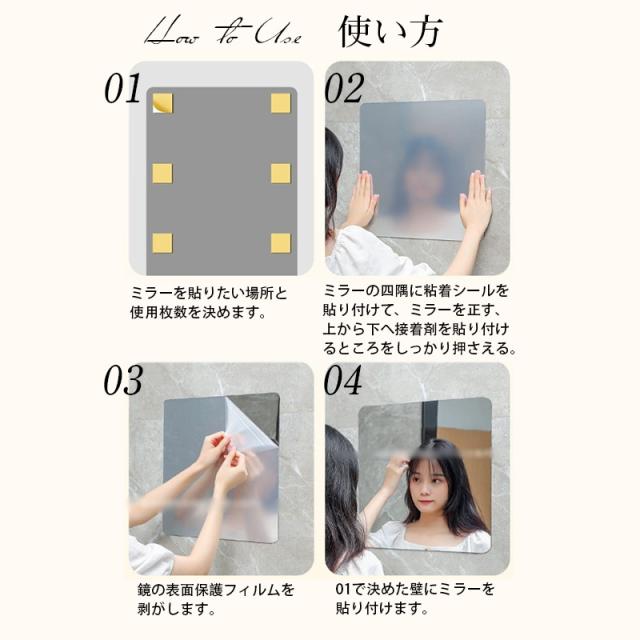 How to Use 使い方

01

ミラーを貼りたい場所と使用枚数を決めます。

02

ミラーの四隅に粘着シールを貼り付けて、ミラーを正す、上から下へ接着剤を貼り付けるところをしっかり押さえる。

03

鏡の表面保護フィルムを剥がします。

04

01で決めた壁にミラーを貼り付けます。