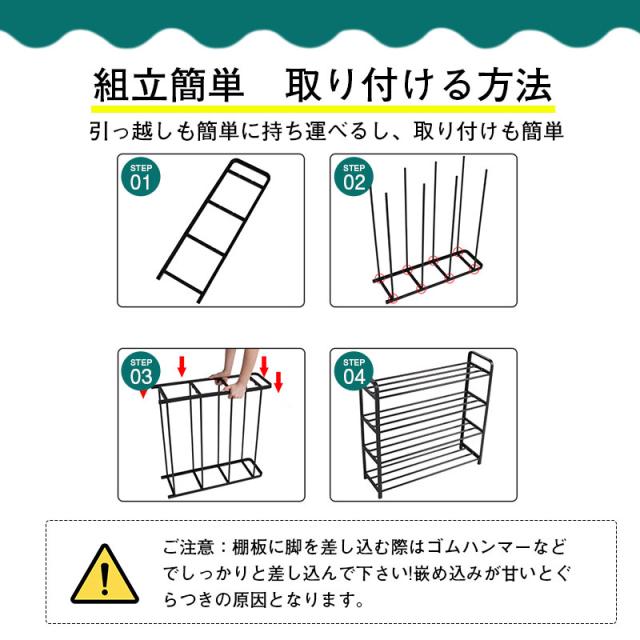 組立簡単　取り付ける方法

引っ越しも簡単に持ち運べるし、取り付けも簡単

STEP
01

STEP
02

STEP
03

STEP
04

ご注意：棚板に脚を差し込む際はゴムハンマーなどでしっかりと差し込んで下さい!嵌め込みが甘いとぐらつきの原因となります。