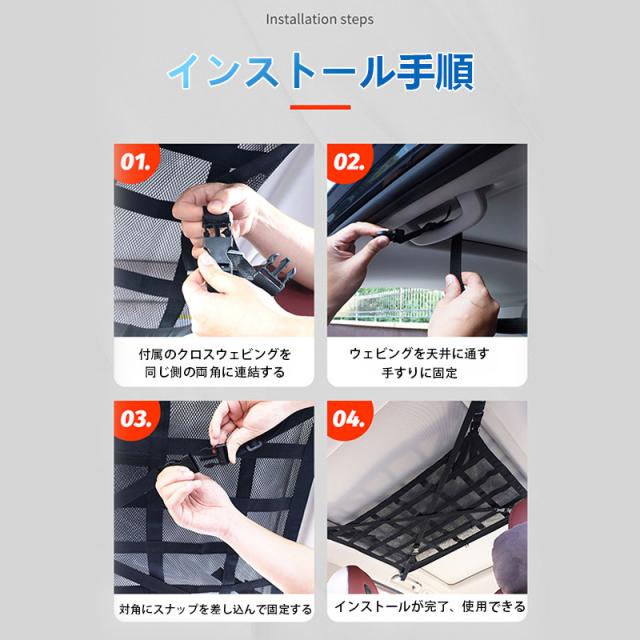 Installation steps

インストール手順

01.

付属のクロスウェビングを同じ側の両角に連結する

02.

ウェビングを天井に通す手すりに固定

03.

対角にスナップを差し込んで固定する

04.

インストールが完了、使用できる