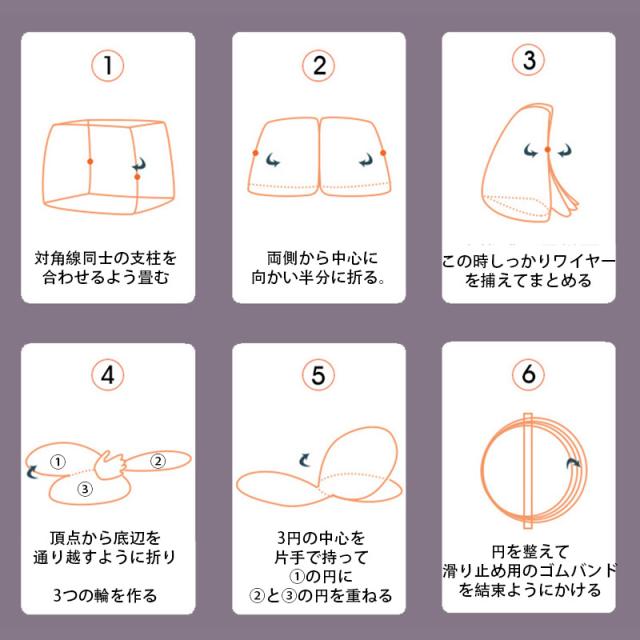 1

対角線同士の支柱を合わせるよう畳む

2

両側から中心に向かい半分に折る。

3

この時しっかりワイヤーを捕えてまとめる

4

①
②
③

頂点から底辺を通り越すように折り

3つの輪を作る

5

3円の中心を片手で持って①の円に②と③の円を重ねる

6

円を整えて滑り止め用のゴムバンドを結束ようにかける