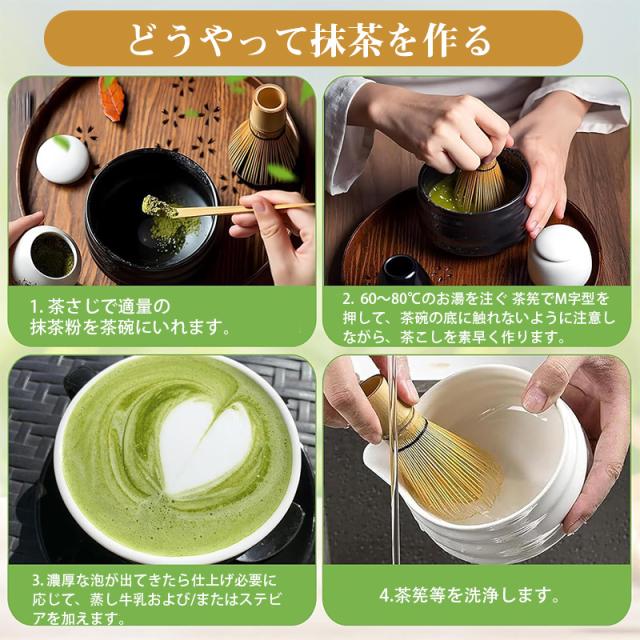 どうやって抹茶を作る

1. 茶さじで適量の抹茶粉を茶碗にいれます。

2. 60～80℃のお湯を注ぐ 茶筅でM字型を押して、茶碗の底に触れないように注意しながら、茶こしを素早く作ります。

3. 濃厚な泡が出てきたら仕上げ必要に応じて、蒸し牛乳および/またはステビアを加えます。

4.茶筅等を洗浄します。