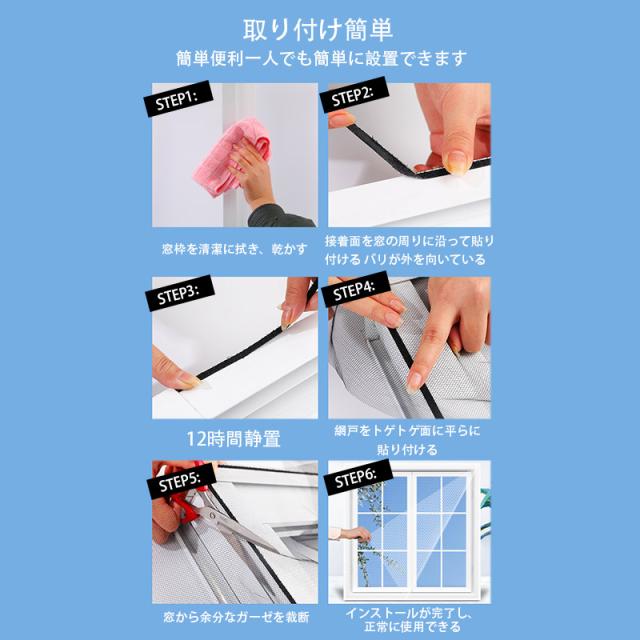 取り付け簡単

簡単便利一人でも簡単に設置できます

STEP1:

窓枠を清潔に拭き、乾かす

STEP2:

接着面を窓の周りに沿って貼り付ける バリが外を向いている

STEP3:

12時間静置

STEP4:

網戸をトゲトゲ面に平らに貼り付ける

STEP5:

窓から余分なガーゼを裁断

STEP6:

インストールが完了し、正常に使用できる