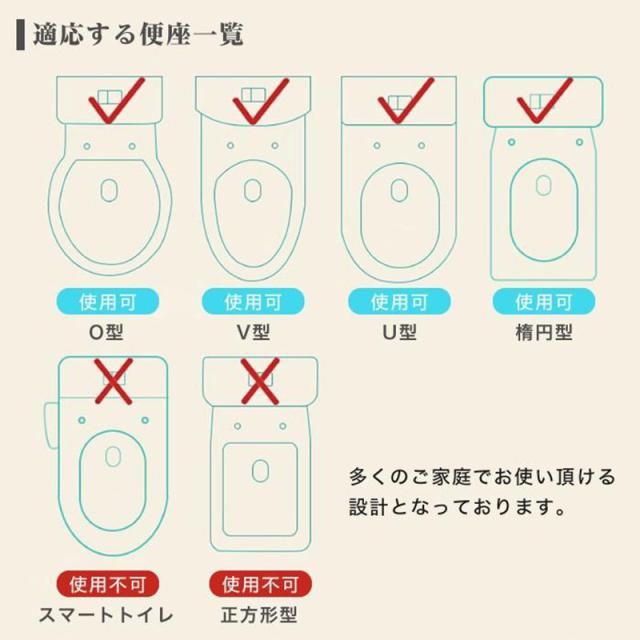 適応する便座一覧

使用可
O型

使用可
V型

使用可
U型

使用可
楕円型

使用不可
スマートトイレ

使用不可
正方形型

多くのご家庭でお使い頂ける設計となっております。