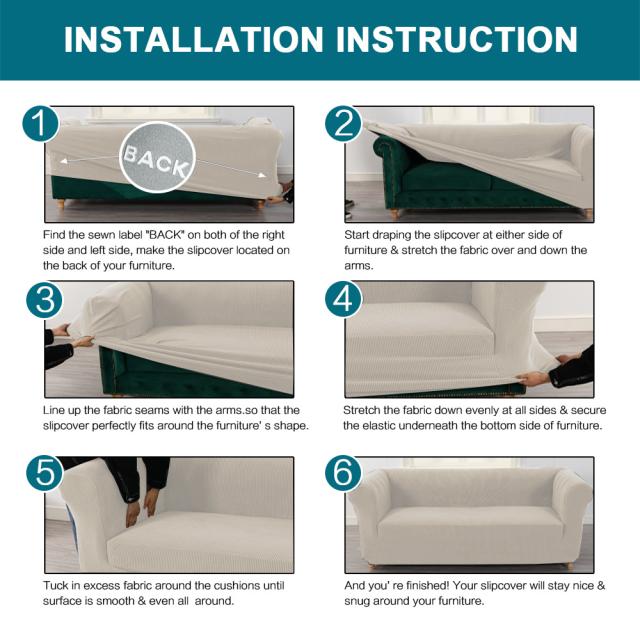 INSTALLATION INSTRUCTION

1

BACK

Find the sewn label "BACK" on both of the right side and left side, make the slipcover located on the back of your furniture.

2

Start draping the slipcover at either side of furniture & stretch the fabric over and down the arms.

3

Line up the fabric seams with the arms.so that the slipcover perfectly fits around the furniture' s shape.

4

Stretch the fabric down evenly at all sides & secure the elastic underneath the bottom side of furniture.

5

Tuck in excess fabric around the cushions until surface is smooth & even all around.

6

And you' re finished! Your slipcover will stay nice & snug around your furniture.