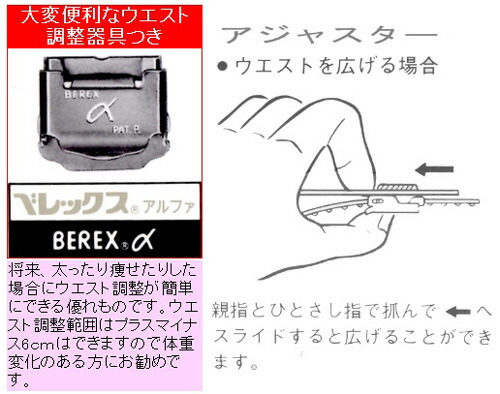 大変便利なウエスト調整器具つき

BEREX
α
PAT. P.

ベレックス® アルファ

BEREX® α

将来、太ったり痩せたりした場合にウエスト調整が簡単にできる優れものです。ウエスト調整範囲はプラスマイナス6cmはできますので体重変化のある方にお勧めです。

アジャスター
● ウエストを広げる場合

親指とひとさし指で抓んで ← へスライドすると広げることができます。