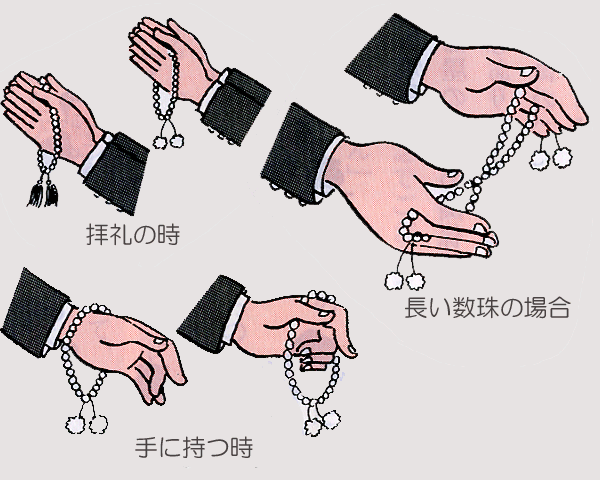 拝礼の時

長い数珠の場合

手に持つ時