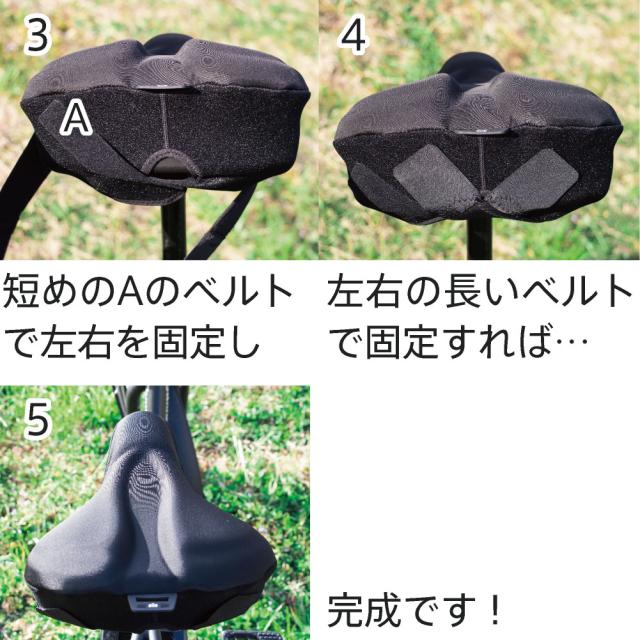 3

A

短めのAのベルトで左右を固定し

4

左右の長いベルトで固定すれば…

5

完成です！