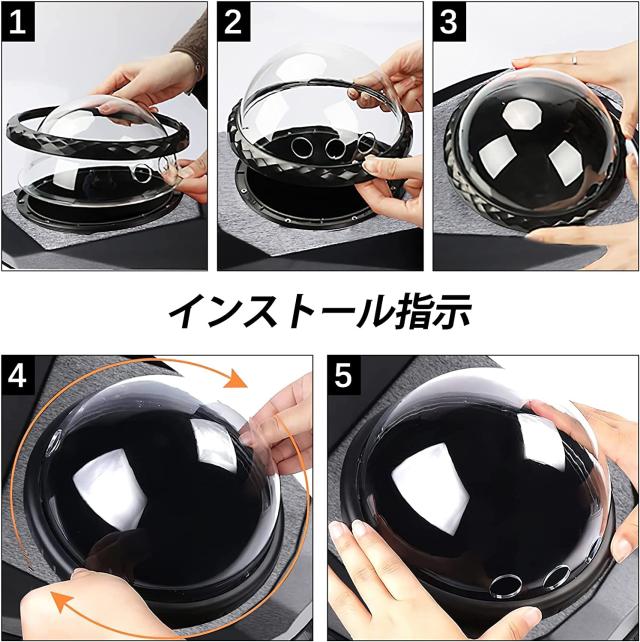 1

2

3

インストール指示

4

5