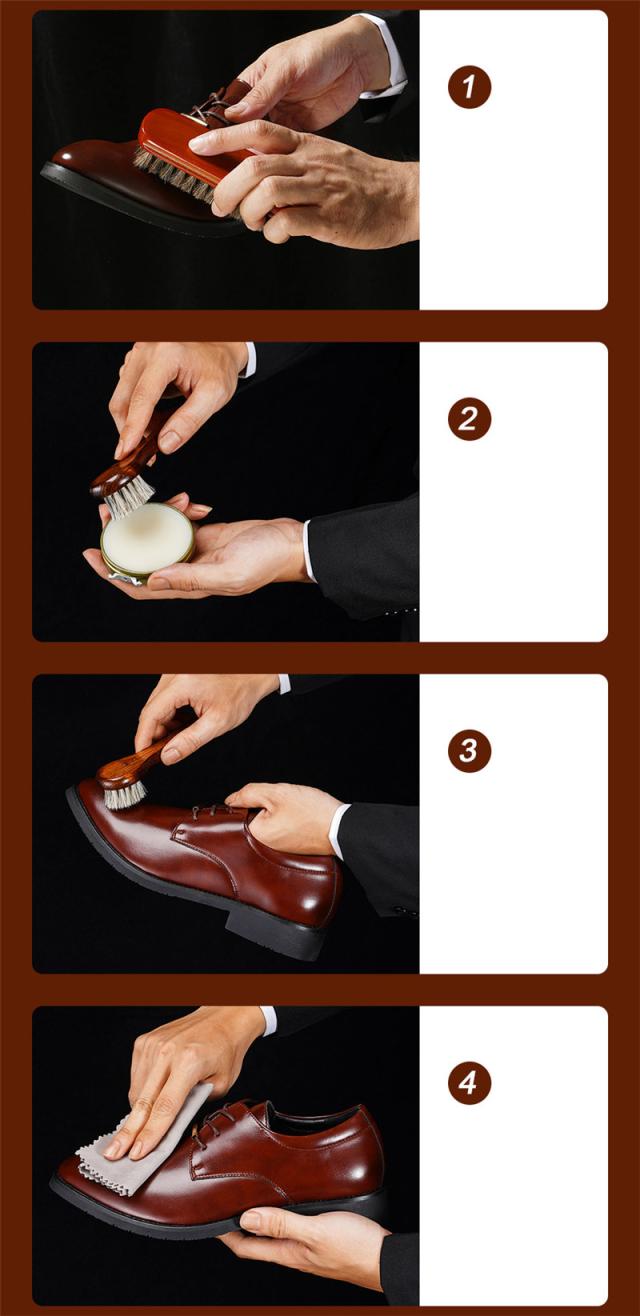 1

2

3

4