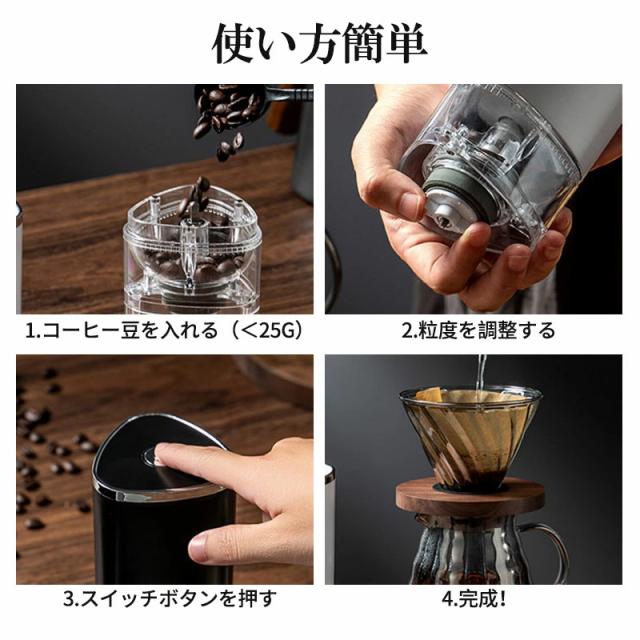 使い方簡単

1.コーヒー豆を入れる（＜25G）

2.粒度を調整する

3.スイッチボタンを押す

4.完成!