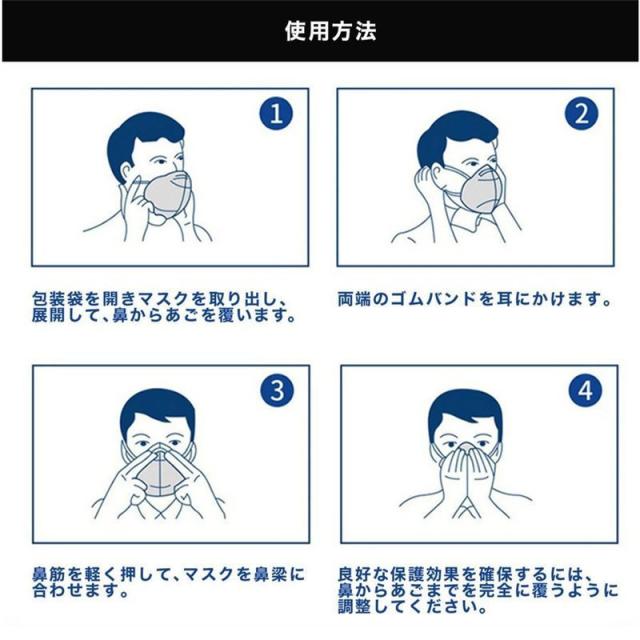 使用方法

1

包装袋を開きマスクを取り出し、展開して、鼻からあごを覆います。

2

両端のゴムバンドを耳にかけます。

3

鼻筋を軽く押して、マスクを鼻梁に合わせます。

4

良好な保護効果を確保するには、鼻からあごまでを完全に覆うように調整してください。