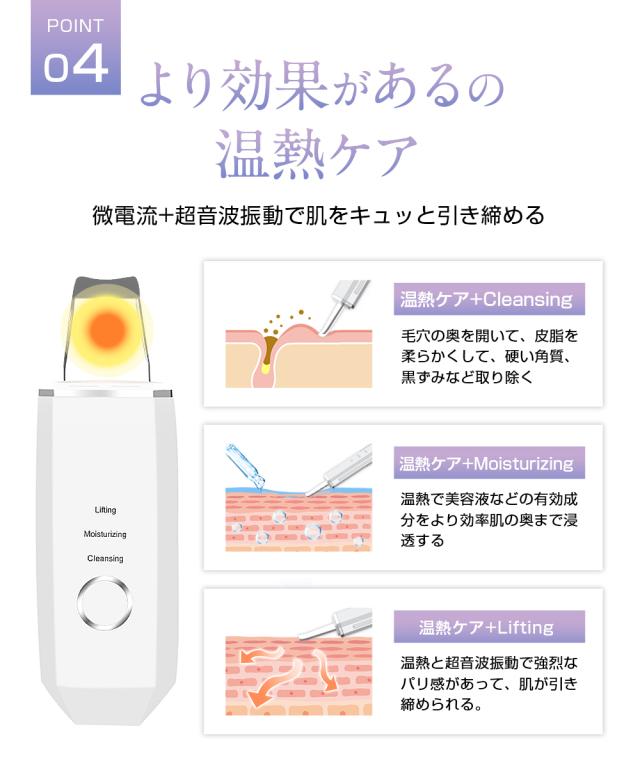 POINT
04

より効果があるの
温熱ケア

微電流+超音波振動で肌をキュッと引き締める

Lifting
Moisturizing
Cleansing

温熱ケア+Cleansing
毛穴の奥を開いて、皮脂を柔らかくして、硬い角質、黒ずみなど取り除く

温熱ケア+Moisturizing
温熱で美容液などの有効成分をより効率肌の奥まで浸透する

温熱ケア+Lifting
温熱と超音波振動で強烈なパリ感があって、肌が引き締められる。