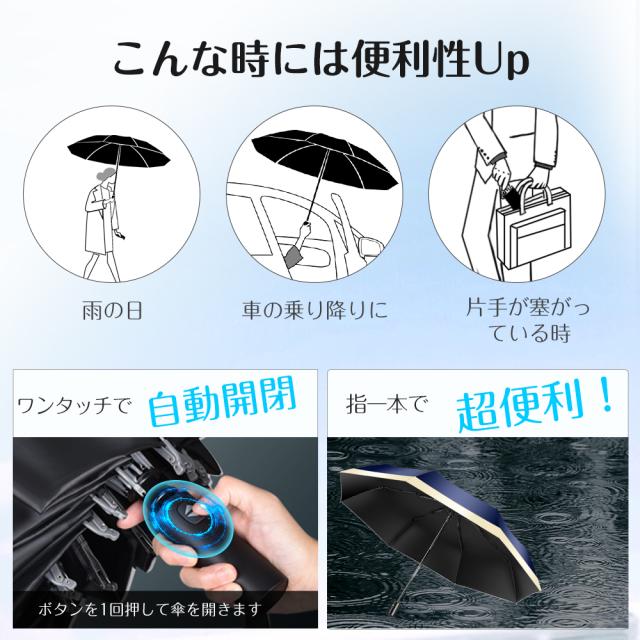 こんな時には便利性Up

雨の日

車の乗り降りに

片手が塞がっている時

ワンタッチで 自動開閉

ボタンを1回押して傘を開きます

指一本で 超便利！