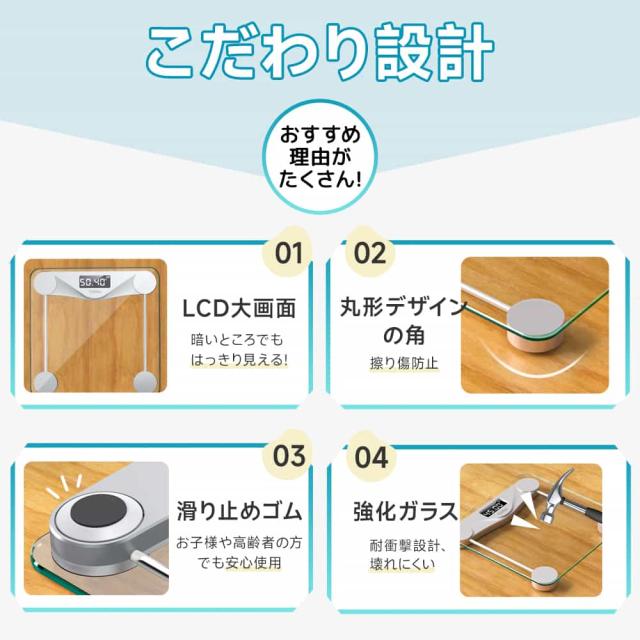 こだわり設計

おすすめ理由がたくさん!

01
50.40
LCD大画面
暗いところでもはっきり見える!

02
丸形デザインの角
擦り傷防止

03
滑り止めゴム
お子様や高齢者の方でも安心使用

04
強化ガラス
耐衝撃設計、壊れにくい