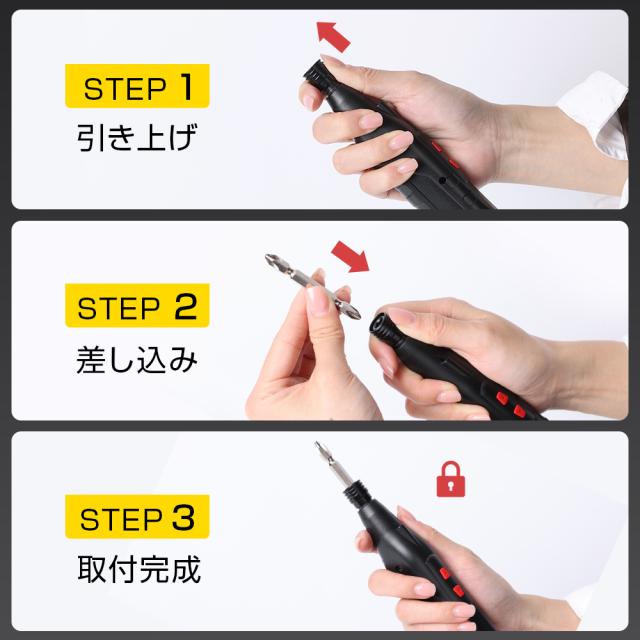 STEP 1
引き上げ

STEP 2
差し込み

STEP 3
取付完成