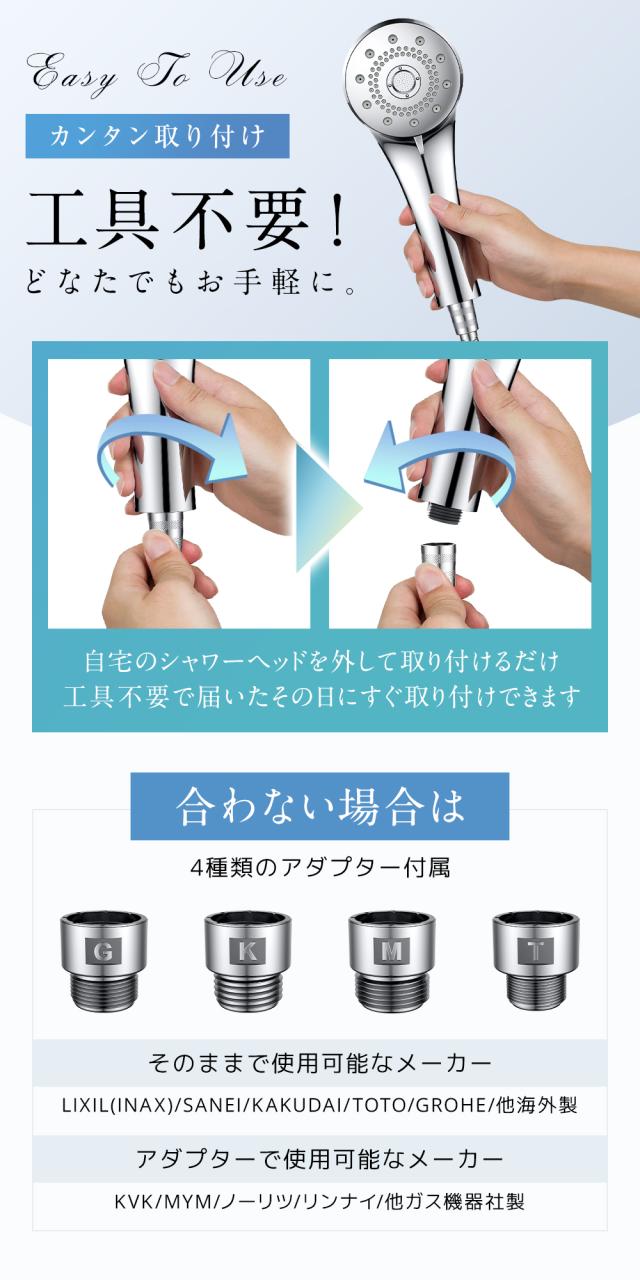 Easy To Use

カンタン取り付け

工具不要！
どなたでもお手軽に。

自宅のシャワーヘッドを外して取り付けるだけ
工具不要で届いたその日にすぐ取り付けできます

合わない場合は

4種類のアダプター付属

G K M T

そのままで使用可能なメーカー

LIXIL(INAX)/SANEI/KAKUDAI/TOTO/GROHE/他海外製

アダプターで使用可能なメーカー

KVK/MYM/ノーリツ/リンナイ/他ガス機器社製