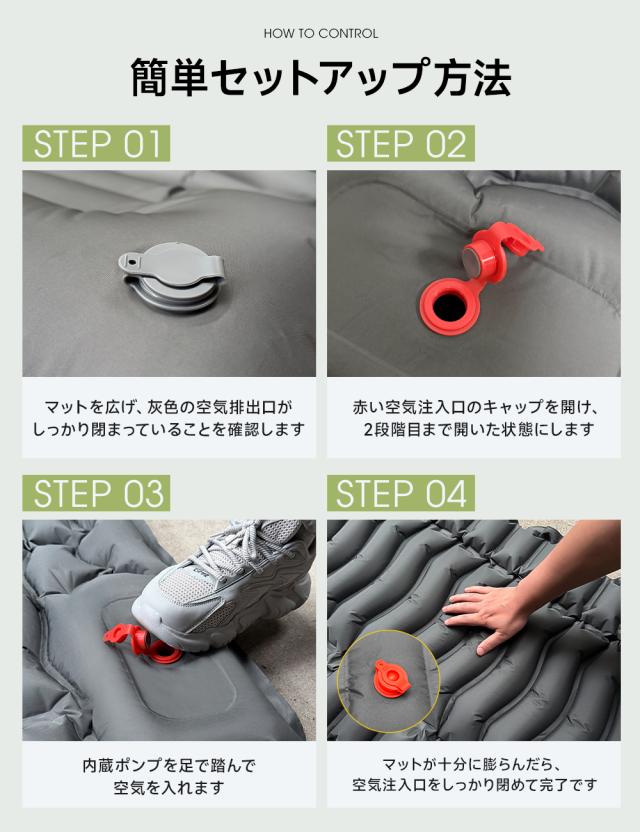 HOW TO CONTROL

簡単セットアップ方法

STEP 01

マットを広げ、灰色の空気排出口がしっかり閉まっていることを確認します

STEP 02

赤い空気注入口のキャップを開け、2段階目まで開いた状態にします

STEP 03

内蔵ポンプを足で踏んで空気を入れます

STEP 04

マットが十分に膨らんだら、空気注入口をしっかり閉めて完了です