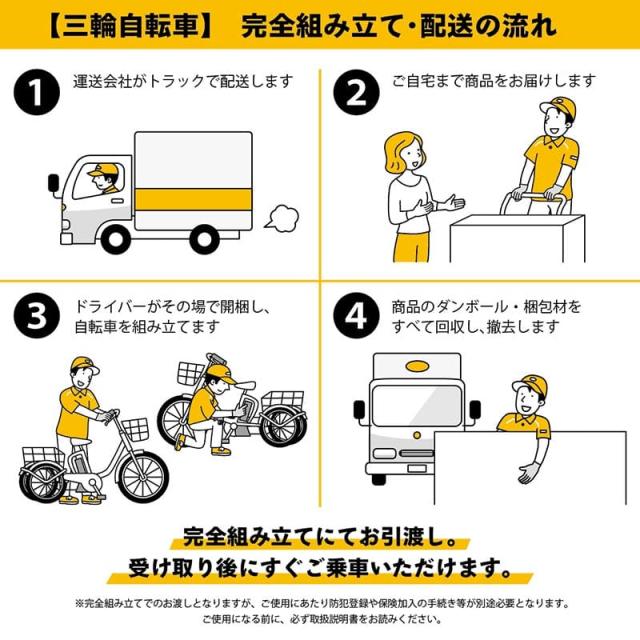 【三輪自転車】　完全組み立て・配送の流れ

1
運送会社がトラックで配送します

2
ご自宅まで商品をお届けします

3
ドライバーがその場で開梱し、自転車を組み立てます

4
商品のダンボール・梱包材をすべて回収し、撤去します

完全組み立てにてお引渡し。
受け取り後にすぐご乗車いただけます。

※完全組み立てでのお渡しとなりますが、ご使用にあたり防犯登録や保険加入の手続き等が別途必要となります。
ご使用になる前に、必ず取扱説明書をお読みください。