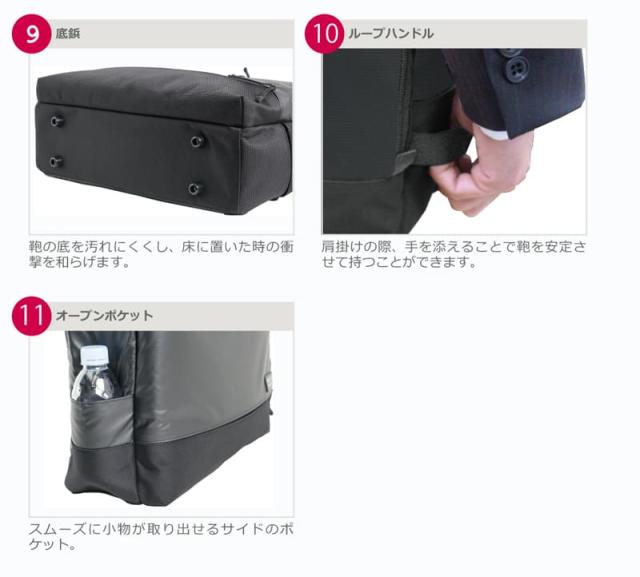 9 底鋲

鞄の底を汚れにくくし、床に置いた時の衝撃を和らげます。

10 ループハンドル

肩掛けの際、手を添えることで鞄を安定させて持つことができます。

11 オープンポケット

スムーズに小物が取り出せるサイドのポケット。