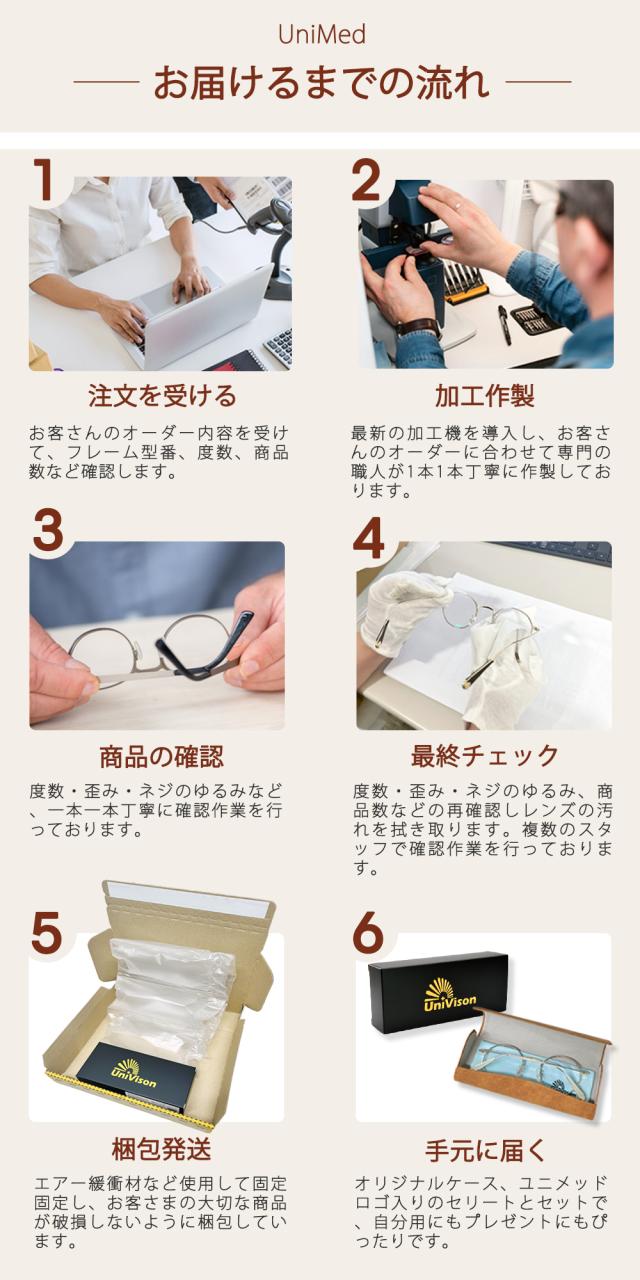 UniMed

お届けるまでの流れ

1

注文を受ける

お客さんのオーダー内容を受けて、フレーム型番、度数、商品数など確認します。

2

加工作製

最新の加工機を導入し、お客さんのオーダーに合わせて専門の職人が1本1本丁寧に作製しております。

3

商品の確認

度数・歪み・ネジのゆるみなど、一本一本丁寧に確認作業を行っております。

4

最終チェック

度数・歪み・ネジのゆるみ、商品数などの再確認しレンズの汚れを拭き取ります。複数のスタッフで確認作業を行っております。

5

UniVison

梱包発送

エアー緩衝材など使用して固定固定し、お客さまの大切な商品が破損しないように梱包しています。

6

UniVison

手元に届く

オリジナルケース、ユニメッドロゴ入りのセリートとセットで、自分用にもプレゼントにもぴったりです。