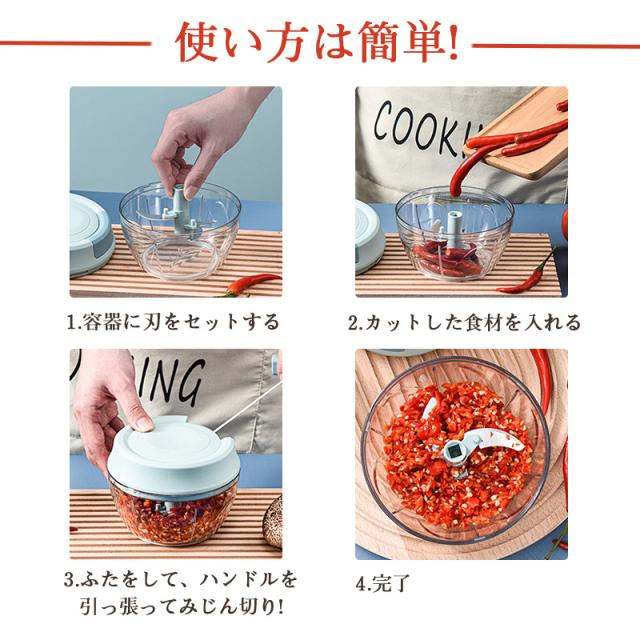 使い方は簡単!

COOKI

1.容器に刃をセットする

2.カットした食材を入れる

ING

3.ふたをして、ハンドルを引っ張ってみじん切り!

4.完了