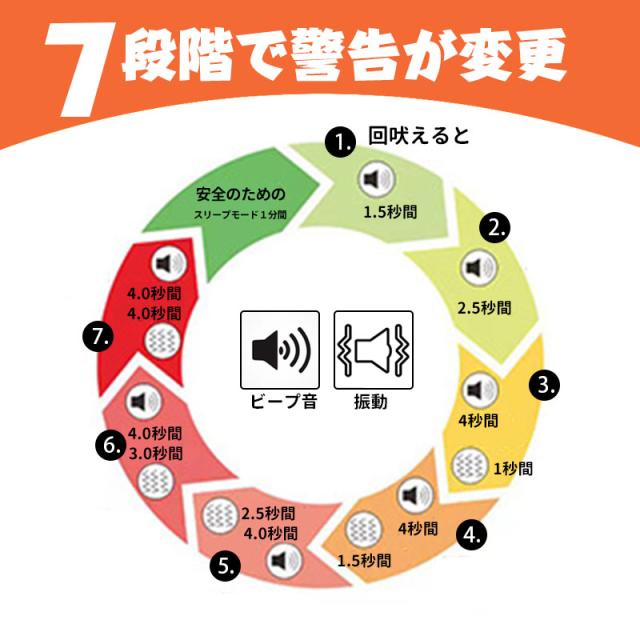 7段階で警告が変更

1. 回吠えると
1.5秒間

2.
2.5秒間

3.
4秒間
1秒間

4.
4秒間
1.5秒間

5.
2.5秒間
4.0秒間

6.
4.0秒間
3.0秒間

7.
4.0秒間
4.0秒間

安全のための
スリープモード1分間

ビープ音
振動