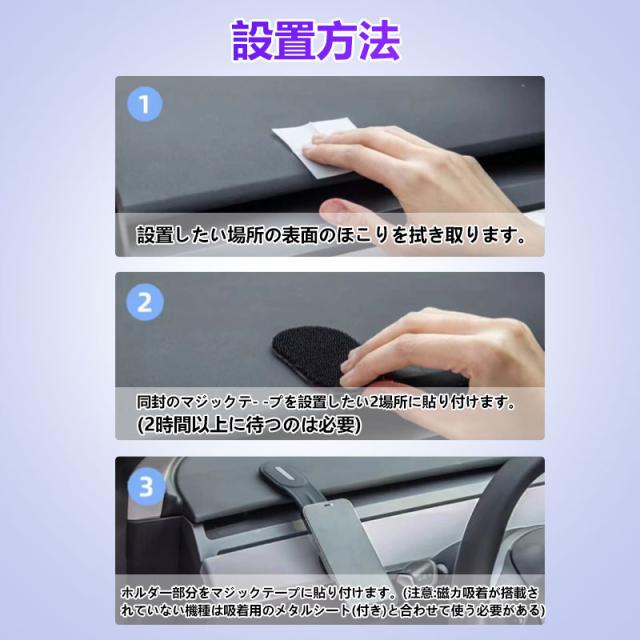 設置方法

1

設置したい場所の表面のほこりを拭き取ります。

2

同封のマジックテ- -プを設置したい2場所に貼り付けます。
(2時間以上に待つのは必要)

3

ホルダー部分をマジックテープに貼り付けます。(注意:磁力吸着が搭載されていない機種は吸着用のメタルシート(付き)と合わせて使う必要がある)