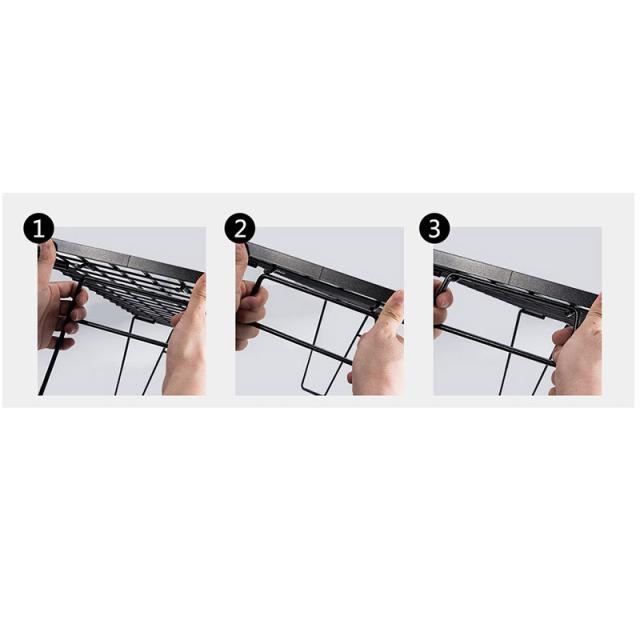 1

2

3