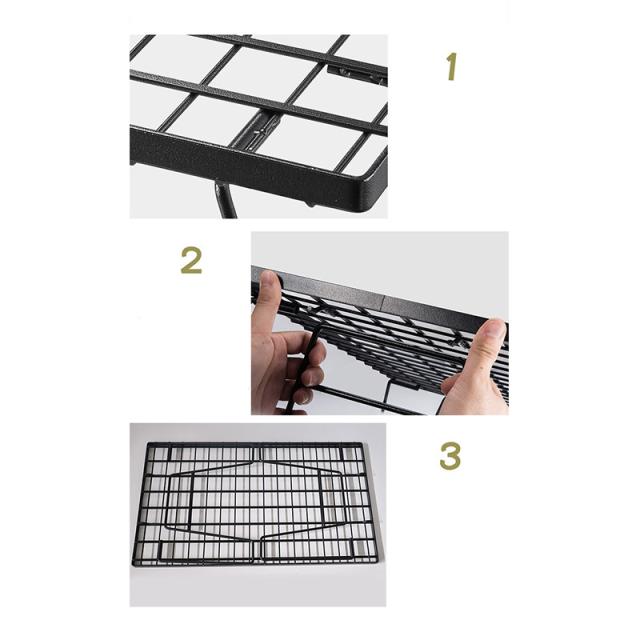 1

2

3