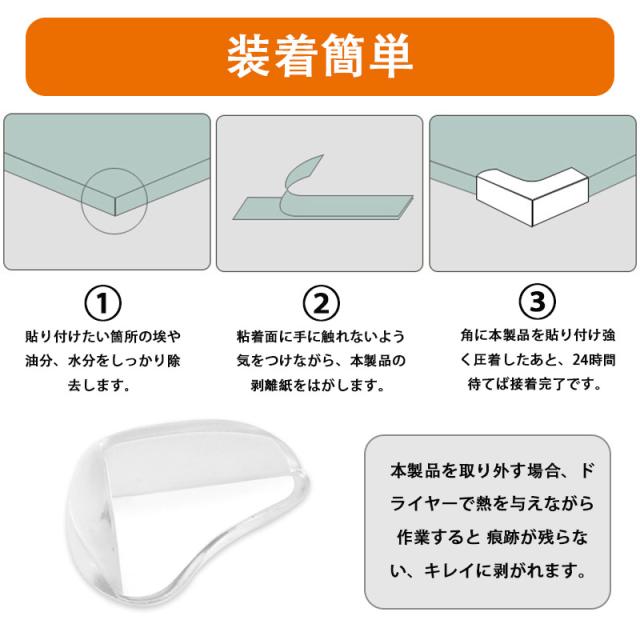 装着簡単

①
貼り付けたい箇所の埃や油分、水分をしっかり除去します。

②
粘着面に手に触れないよう気をつけながら、本製品の剥離紙をはがします。

③
角に本製品を貼り付け強く圧着したあと、24時間待てば接着完了です。

本製品を取り外す場合、ドライヤーで熱を与えながら作業すると 痕跡が残らない、キレイに剥がれます。