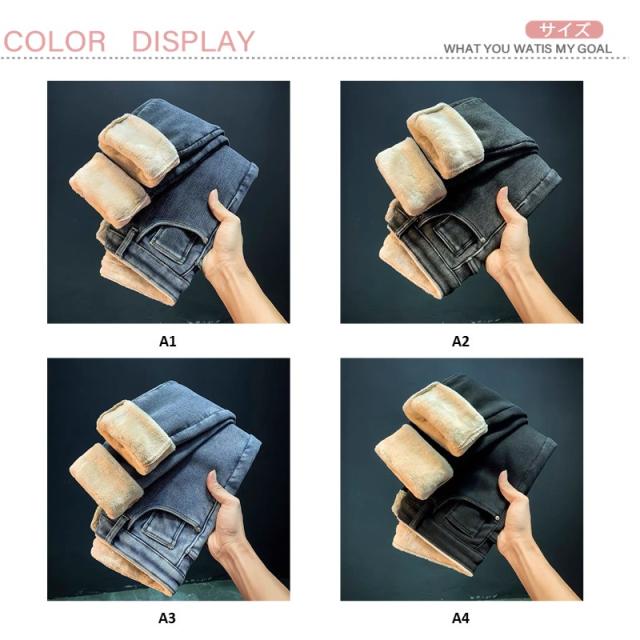 COLOR DISPLAY

サイズ
WHAT YOU WATIS MY GOAL

A1

A2

A3

A4